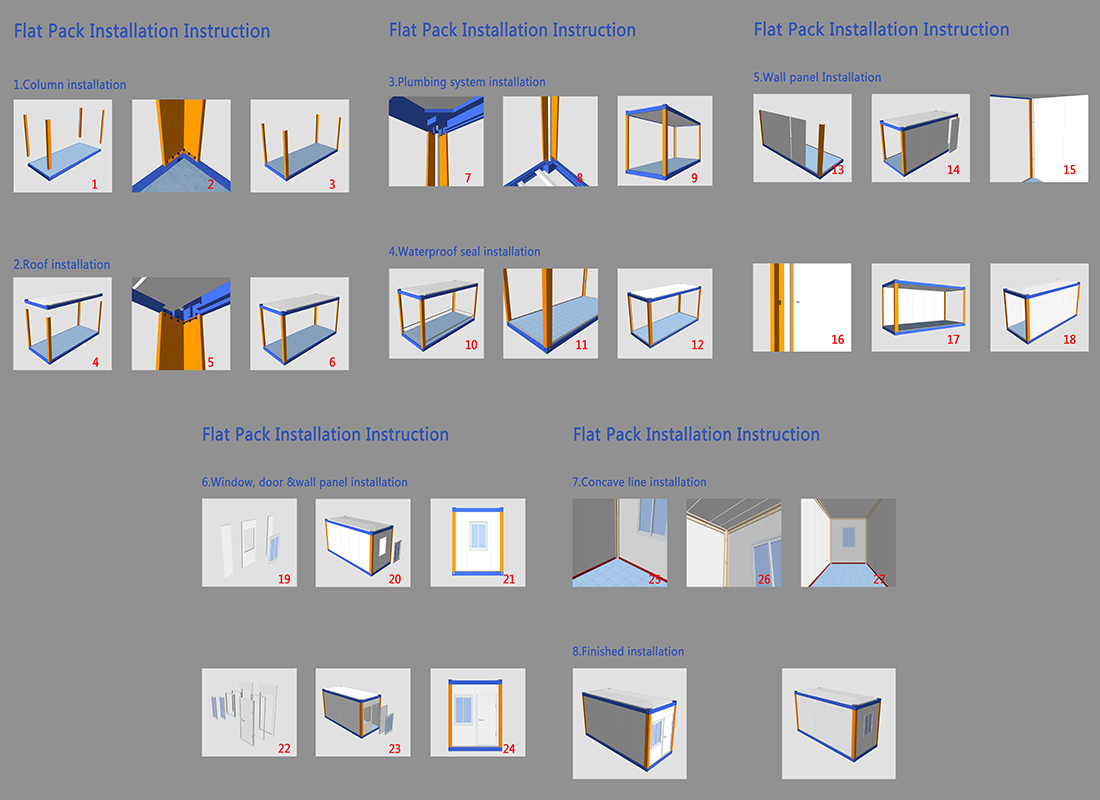 Flat Pack Installation Instruction

1.Column installation

1 2 3

2.Roof installation

4 5 6

Flat Pack Installation Instruction

3.Plumbing system installation

7 8 9

4.Waterproof seal installation

10 11 12

Flat Pack Installation Instruction

5.Wall panel Installation

13 14 15

16 17 18

Flat Pack Installation Instruction

6.Window, door &wall panel installation

19 20 21

22 23 24

Flat Pack Installation Instruction

7.Concave line installation

25 26 27

8.Finished installation